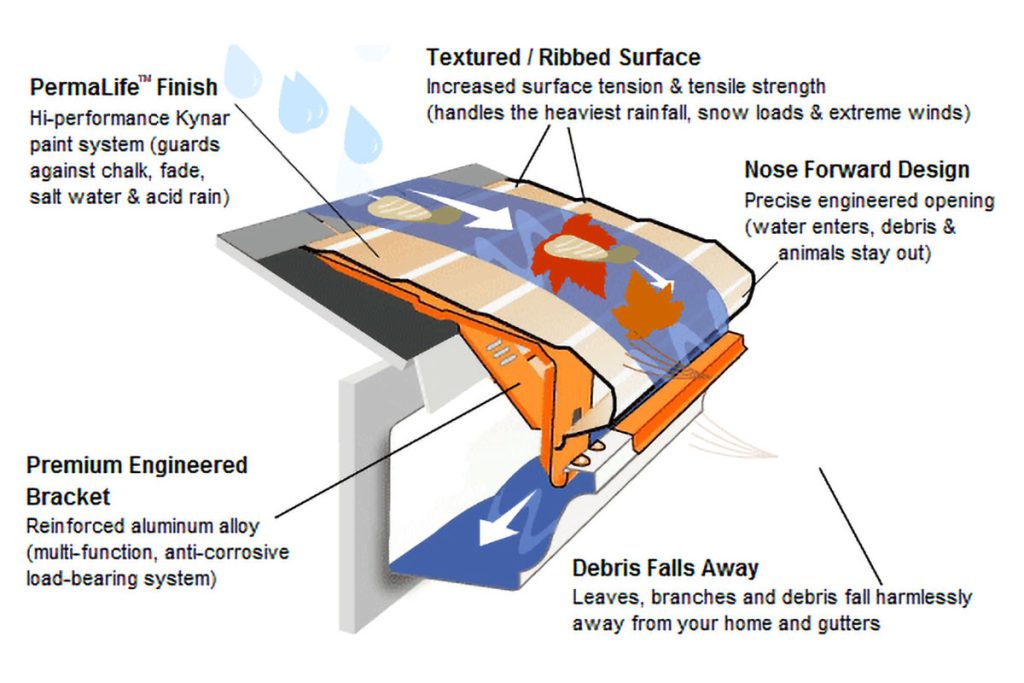 PermaLife™ Finish
Hi-performance Kynar paint system (guards against chalk, fade, salt water & acid rain)

Textured / Ribbed Surface
Increased surface tension & tensile strength (handles the heaviest rainfall, snow loads & extreme winds)

Nose Forward Design
Precise engineered opening (water enters, debris & animals stay out)

Premium Engineered Bracket
Reinforced aluminum alloy (multi-function, anti-corrosive load-bearing system)

Debris Falls Away
Leaves, branches and debris fall harmlessly away from your home and gutters